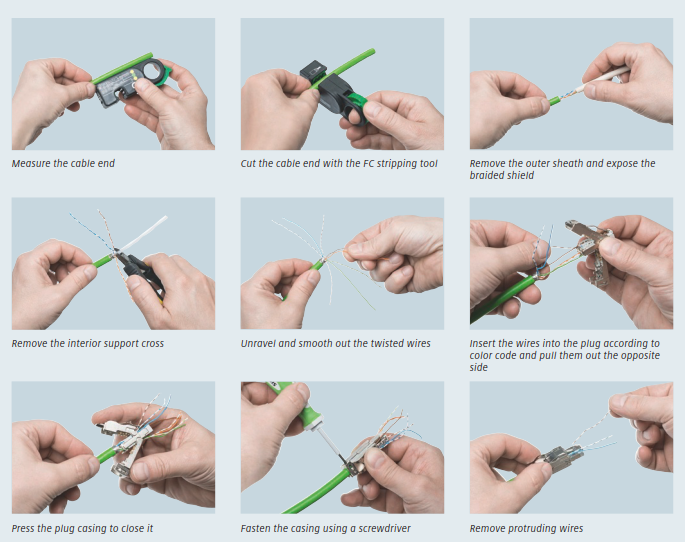 Measure the cable end

Cut the cable end with the FC stripping tool

Remove the outer sheath and expose the braided shield

Remove the interior support cross

Unravel and smooth out the twisted wires

Insert the wires into the plug according to color code and pull them out the opposite side

Press the plug casing to close it

Fasten the casing using a screwdriver

Remove protruding wires