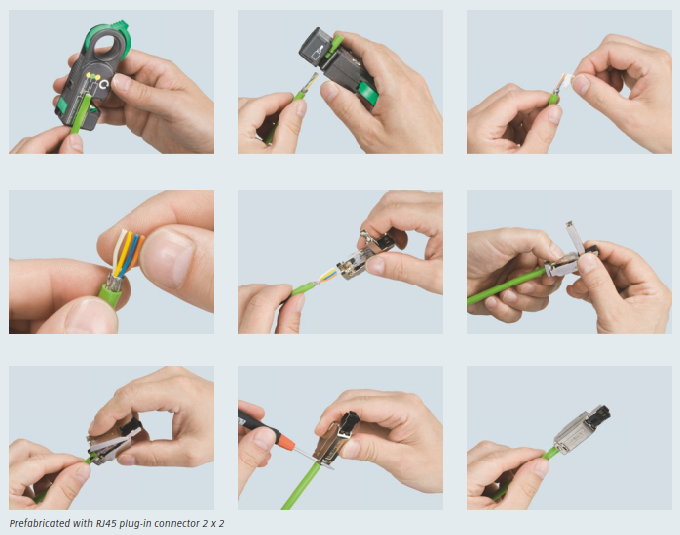 Prefabricated with RJ45 plug-in connector 2 x 2